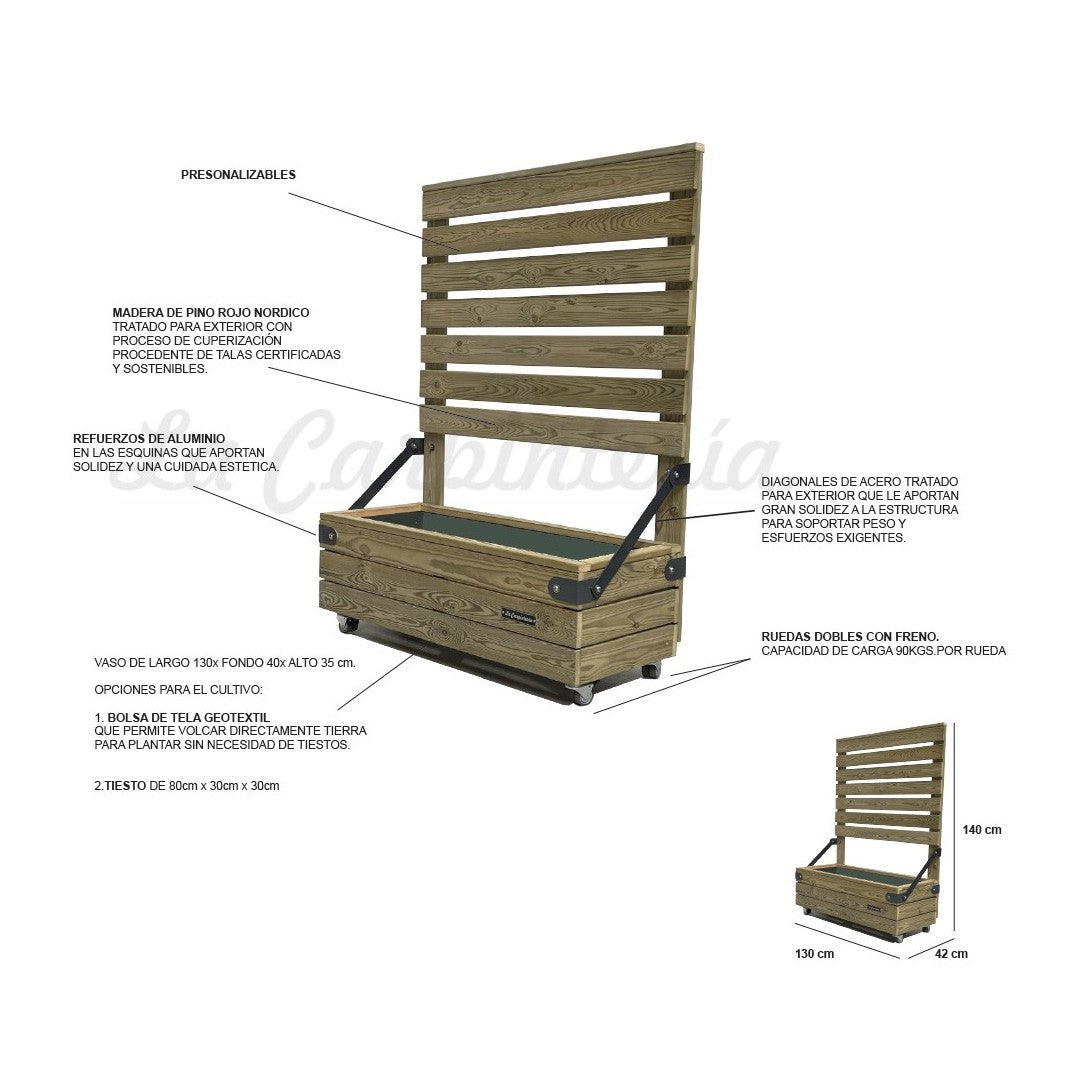 PRESONALIZABLES

MADERA DE PINO ROJO NORDICO
TRATADO PARA EXTERIOR CON PROCESO DE CUPERIZACIÓN PROCEDENTE DE TALAS CERTIFICADAS Y SOSTENIBLES.

REFUERZOS DE ALUMINIO
EN LAS ESQUINAS QUE APORTAN SOLIDEZ Y UNA CUIDADA ESTETICA.

La Carpintería

DIAGONALES DE ACERO TRATADO PARA EXTERIOR QUE LE APORTAN GRAN SOLIDEZ A LA ESTRUCTURA PARA SOPORTAR PESO Y ESFUERZOS EXIGENTES.

La Carpintería

RUEDAS DOBLES CON FRENO.
CAPACIDAD DE CARGA 90KGS.POR RUEDA

VASO DE LARGO 130x FONDO 40x ALTO 35 cm.

OPCIONES PARA EL CULTIVO:

1. BOLSA DE TELA GEOTEXTIL
QUE PERMITE VOLCAR DIRECTAMENTE TIERRA PARA PLANTAR SIN NECESIDAD DE TIESTOS.

2.TIESTO DE 80cm x 30cm x 30cm

140 cm

130 cm

42 cm